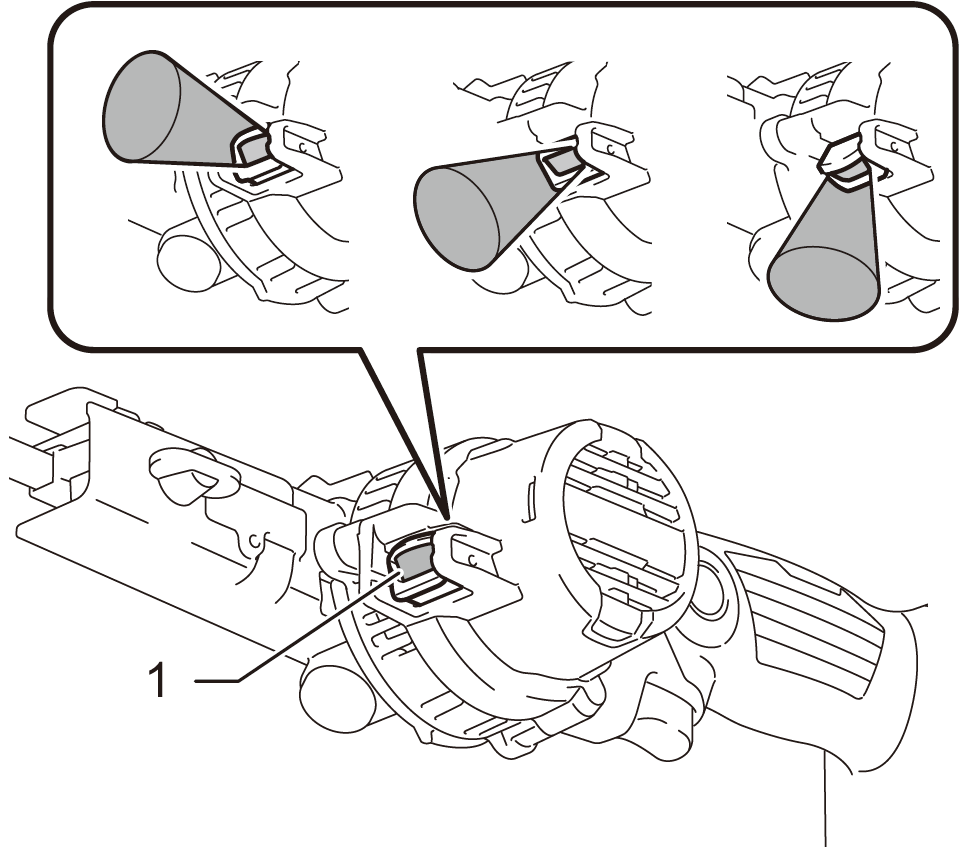 1