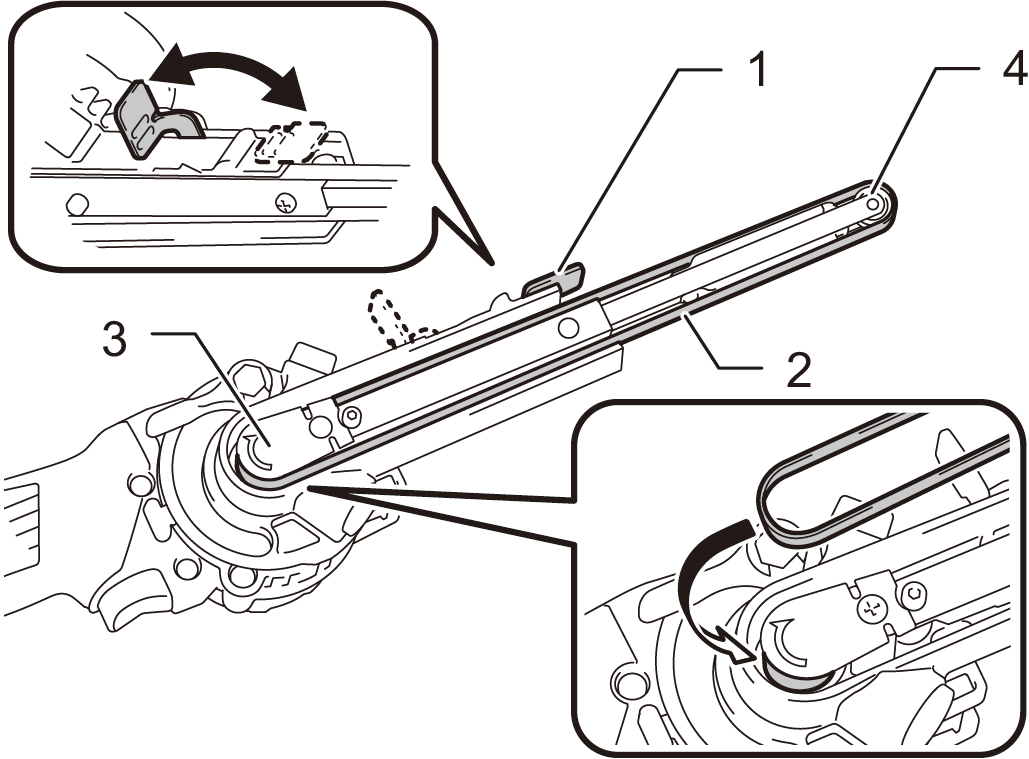 1
4
3
2