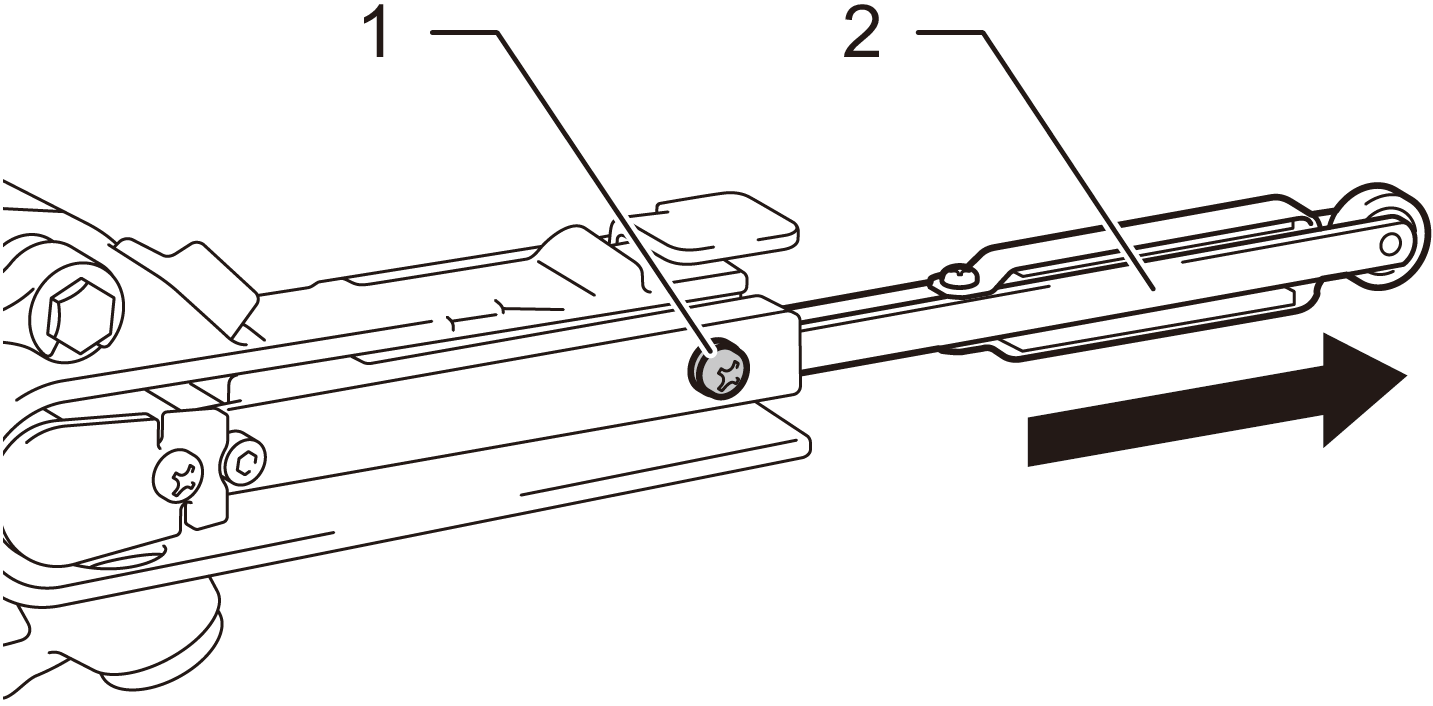 1
2