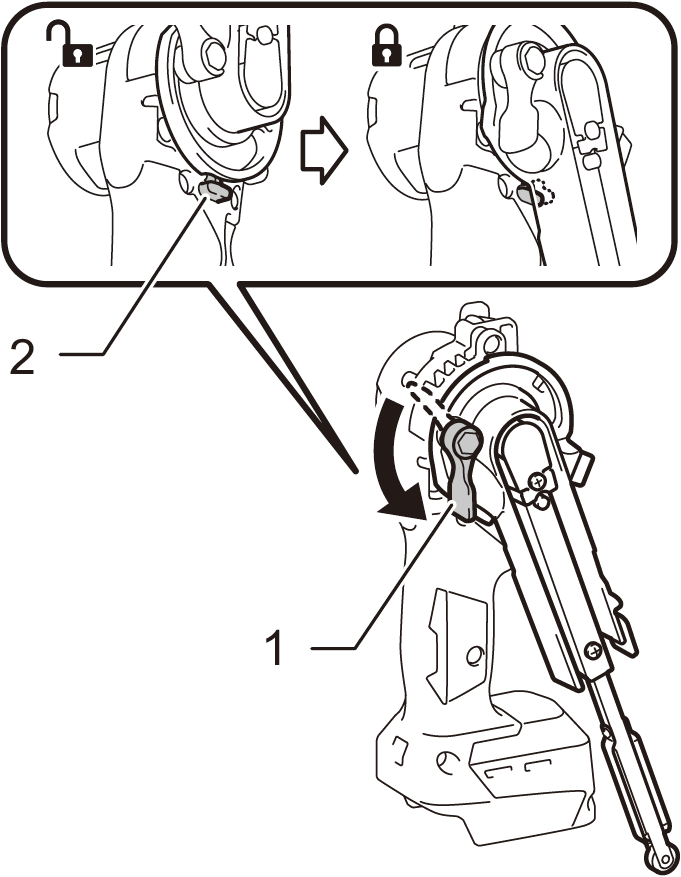 2

1