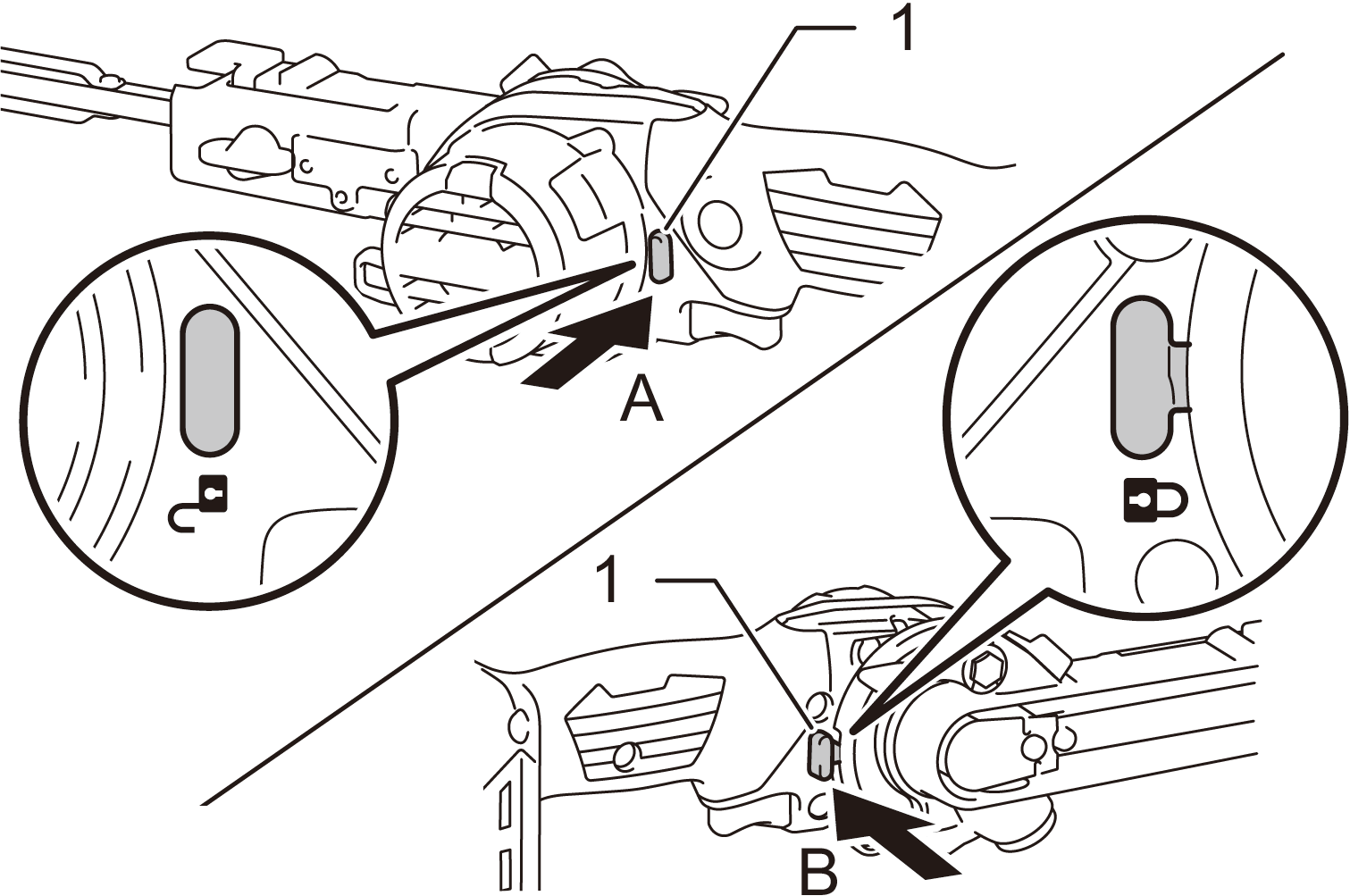 1
A
1
B