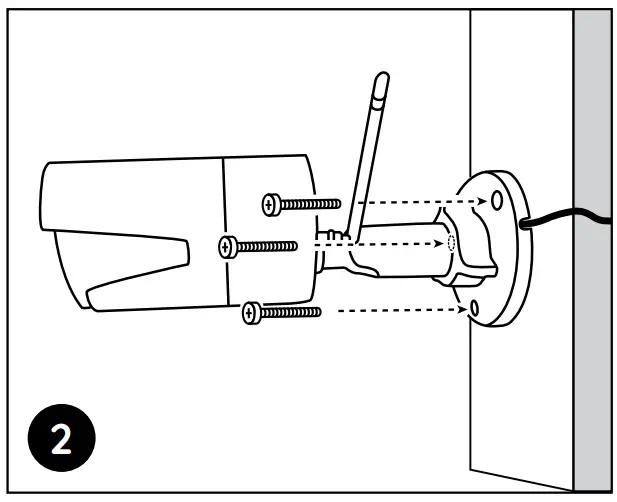 2