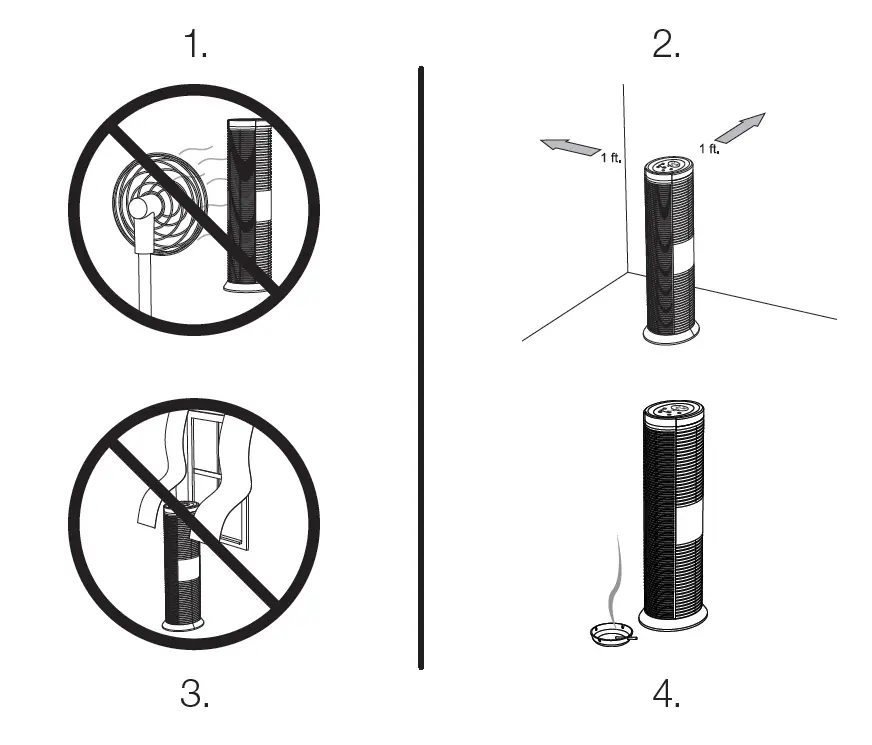 1.

2.

1 ft.

1 ft.

3.

4.