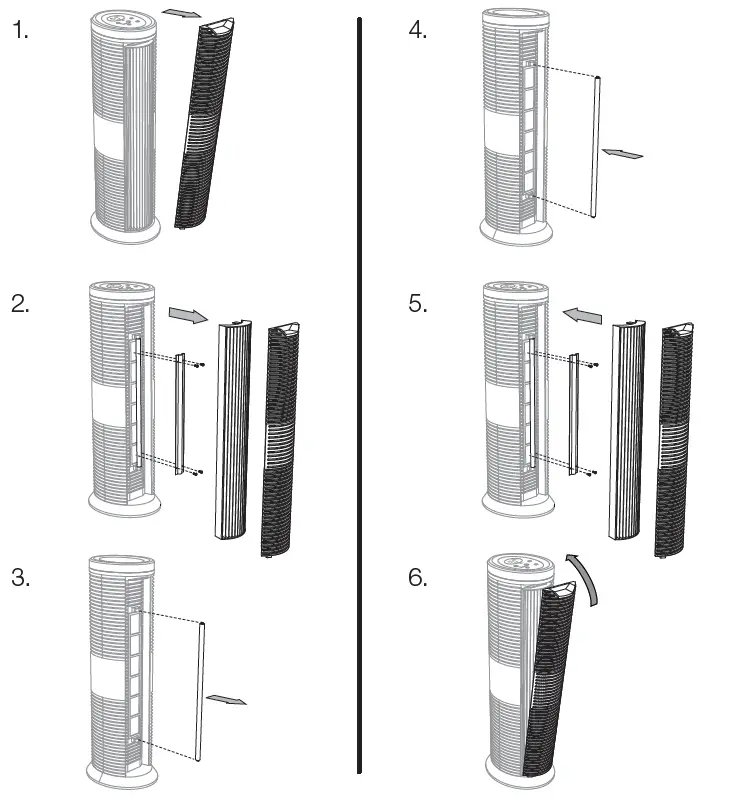 1.

2.

3.

4.

5.

6.