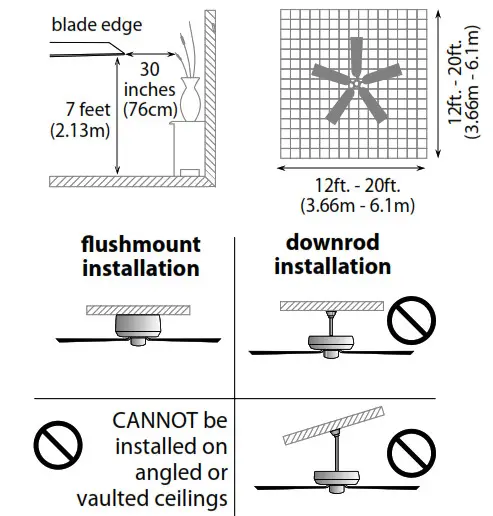 blade edge

30
inches
(76cm)

7 feet
(2.13m)

12ft. - 20ft.
(3.66m - 6.1m)

12ft. - 20ft.
(3.66m - 6.1m)

flushmount
installation

downrod
installation

CANNOT be
installed on
angled or
vaulted ceilings