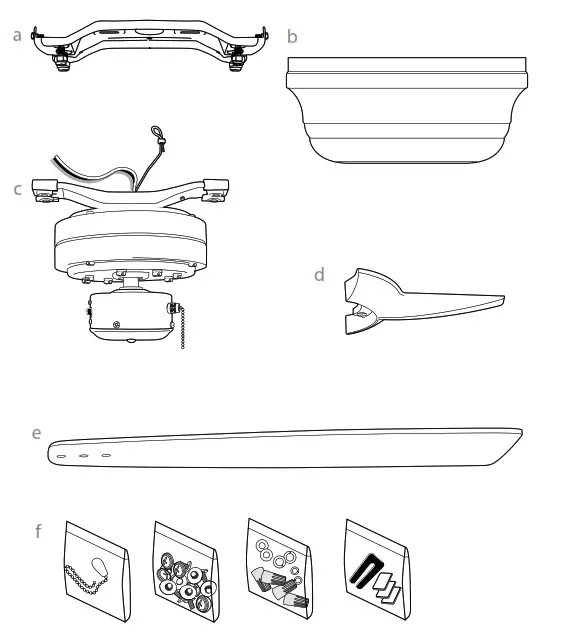 a

b

c

d

e

f