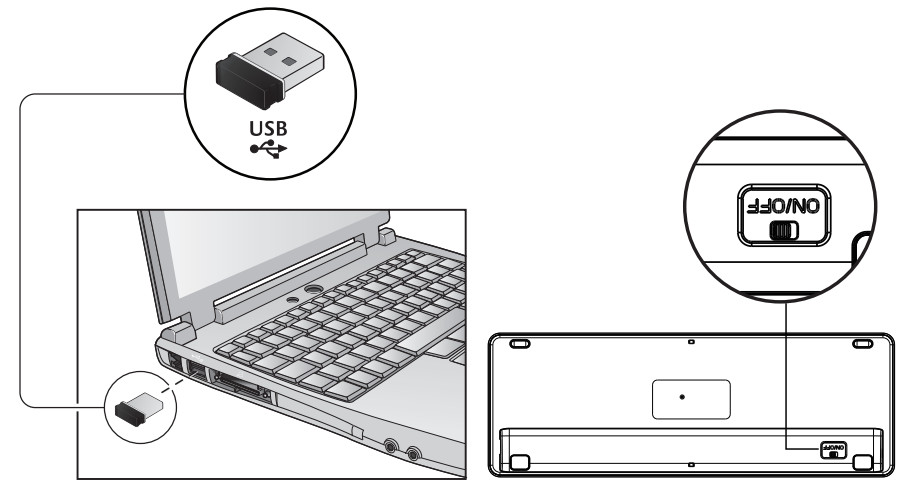 USB

ON/OFF

ON/OFF