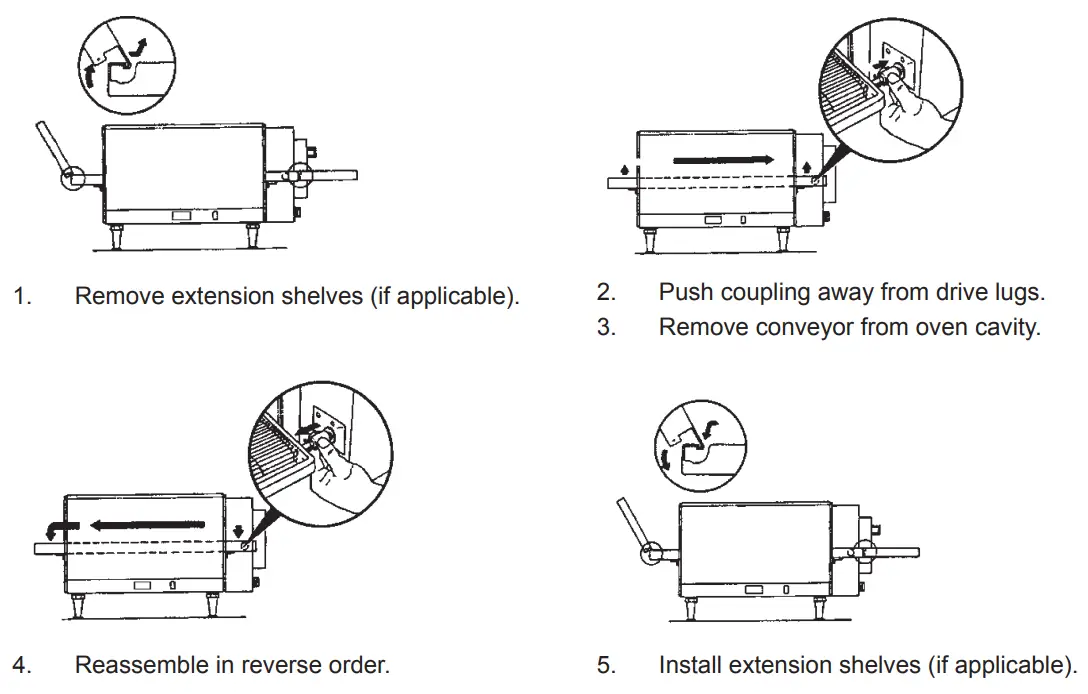 1. Remove extension shelves (if applicable).

2. Push coupling away from drive lugs.
3. Remove conveyor from oven cavity.

4. Reassemble in reverse order.

5. Install extension shelves (if applicable).