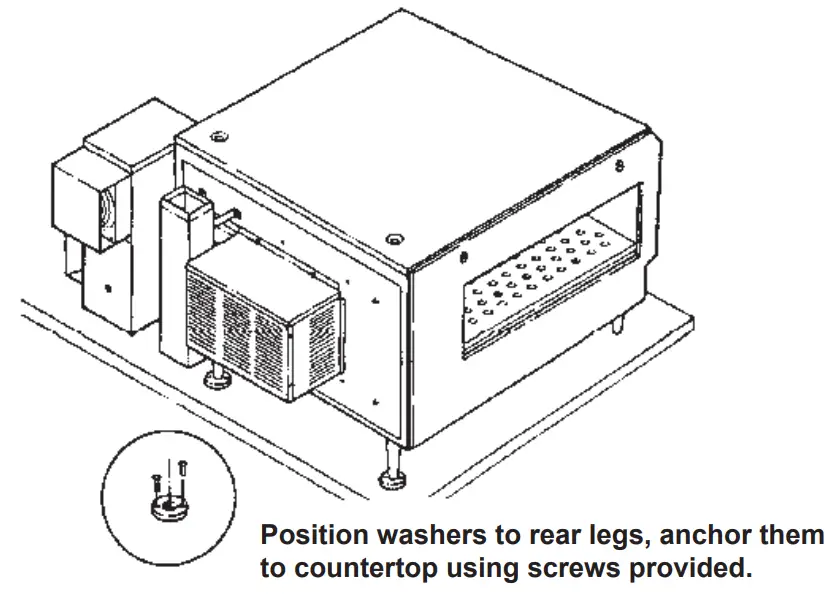 Position washers to rear legs, anchor them to countertop using screws provided.