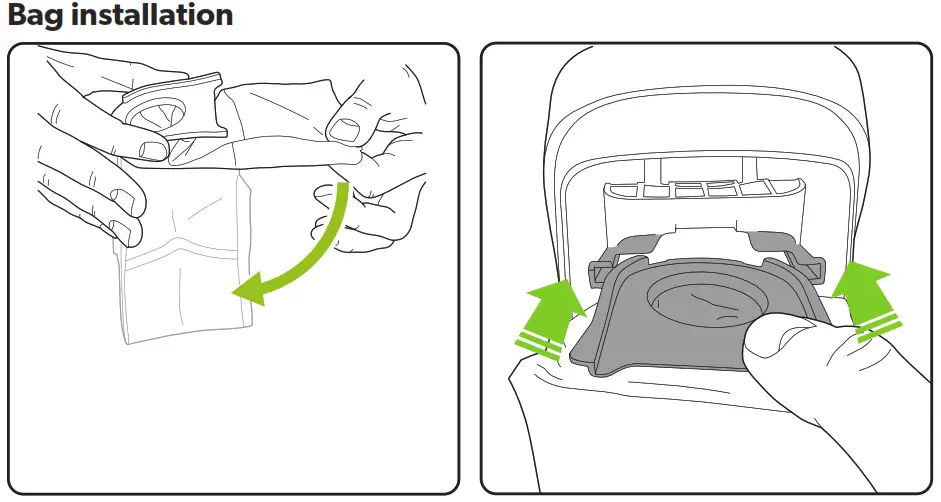 Bag installation