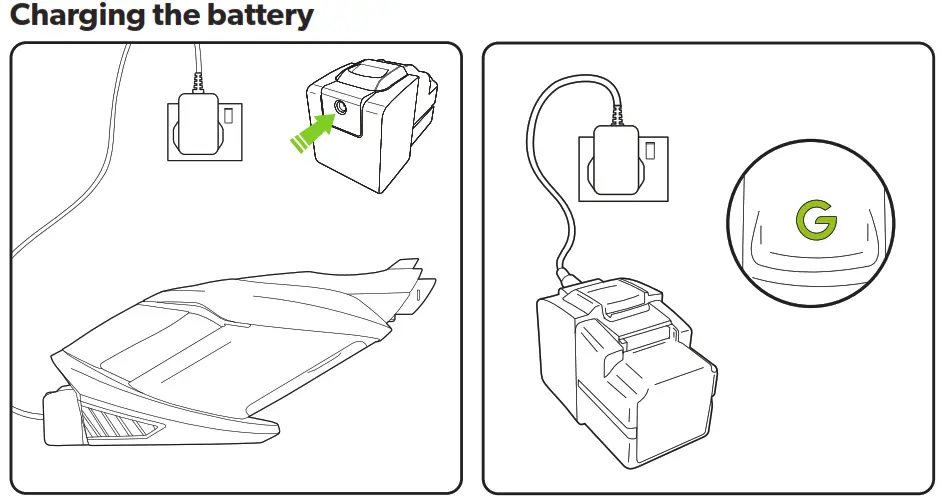 Charging the battery

G