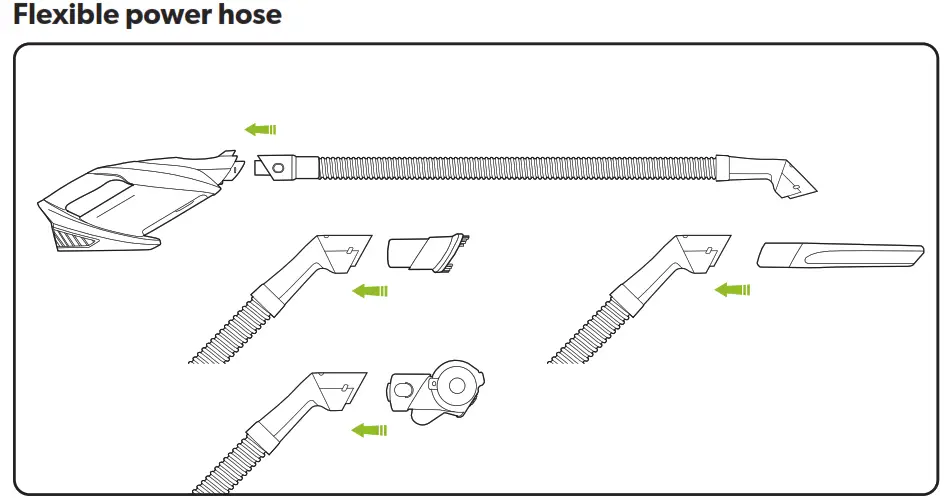 Flexible power hose