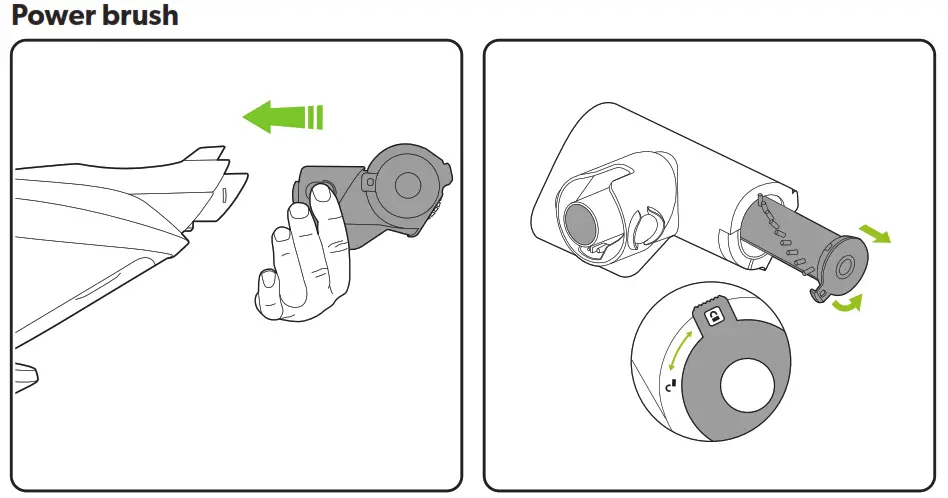 Power brush