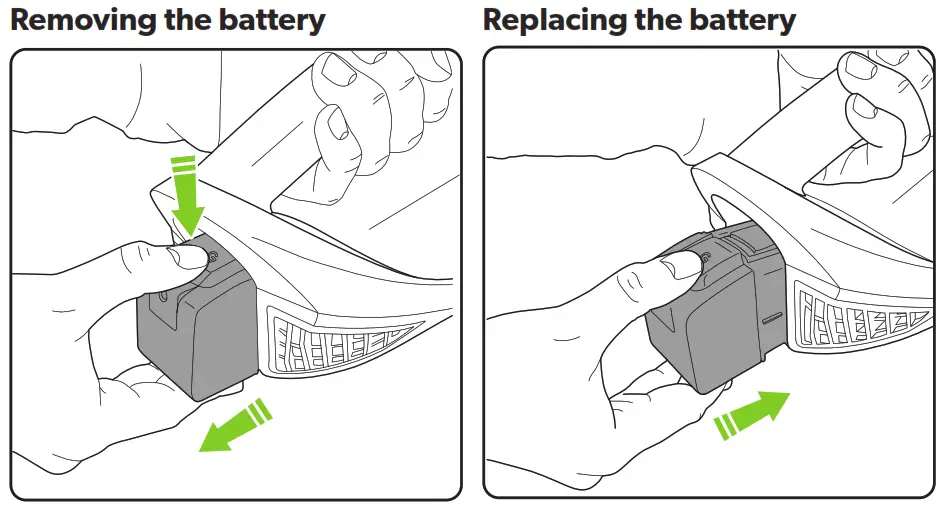 Removing the battery

Replacing the battery