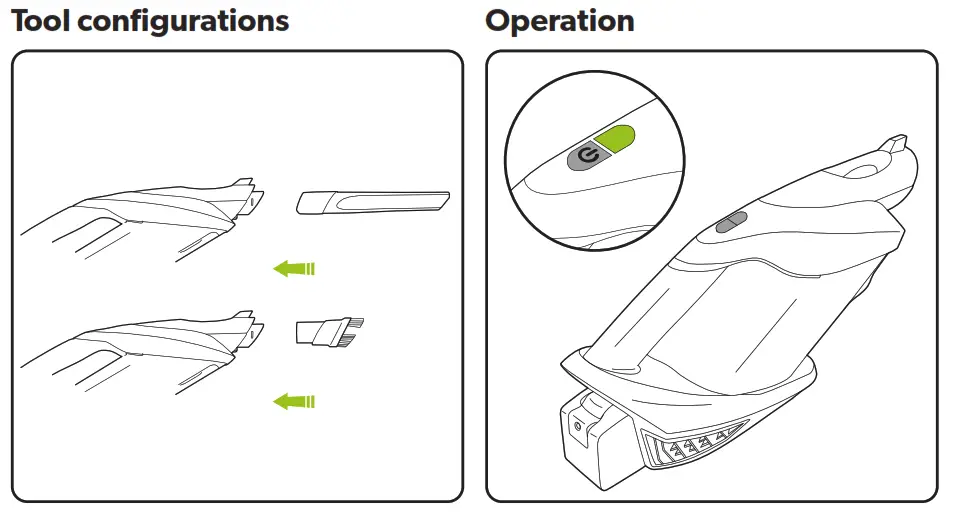 Tool configurations

Operation