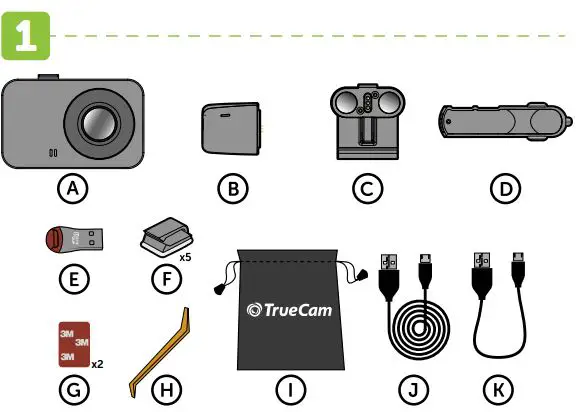 1

A

B

C

D

E

x5

F

TrueCam

3M
3M
3M
x2

G

H

I

J

K