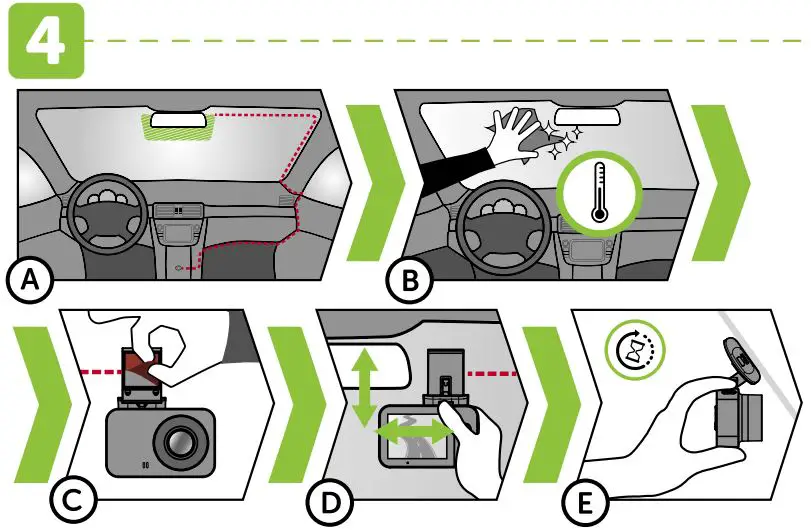 4

A

B

C

D

E