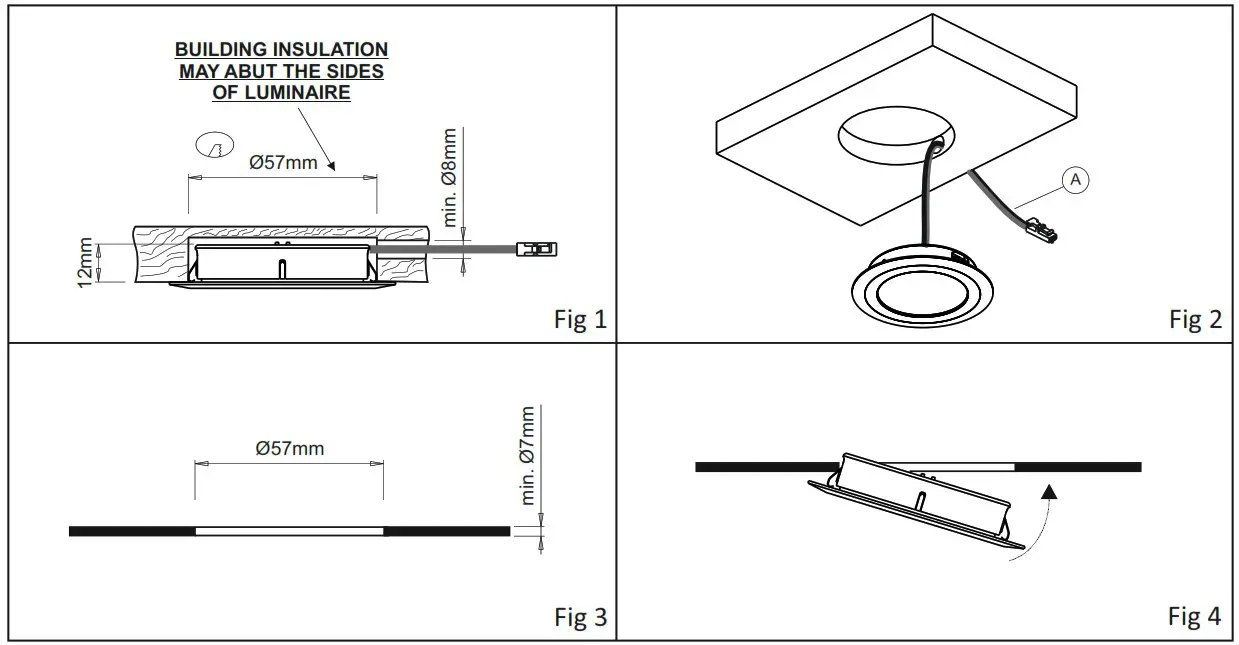 BUILDING INSULATION MAY ABUT THE SIDES OF LUMINAIRE

Ø57mm

min. Ø8mm

12mm

Fig 1

A

Fig 2

Ø57mm

min. Ø7mm

Fig 3

Fig 4