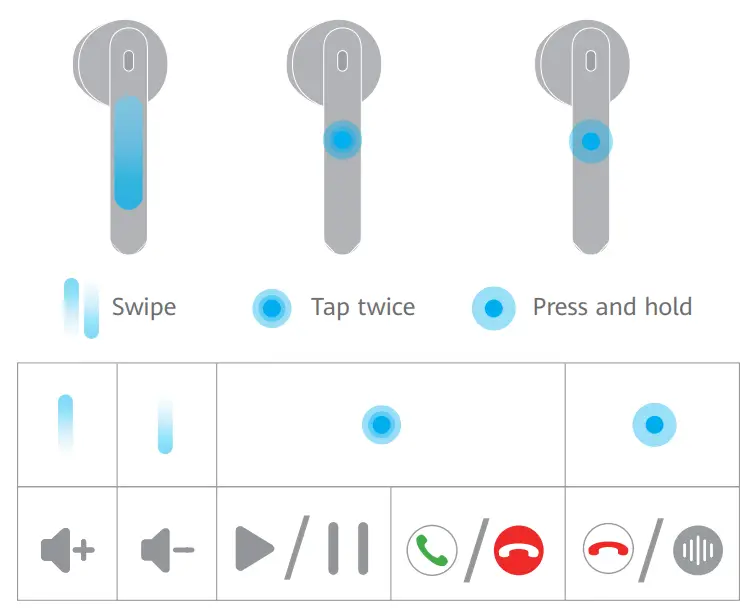 Swipe Tap twice Press and hold