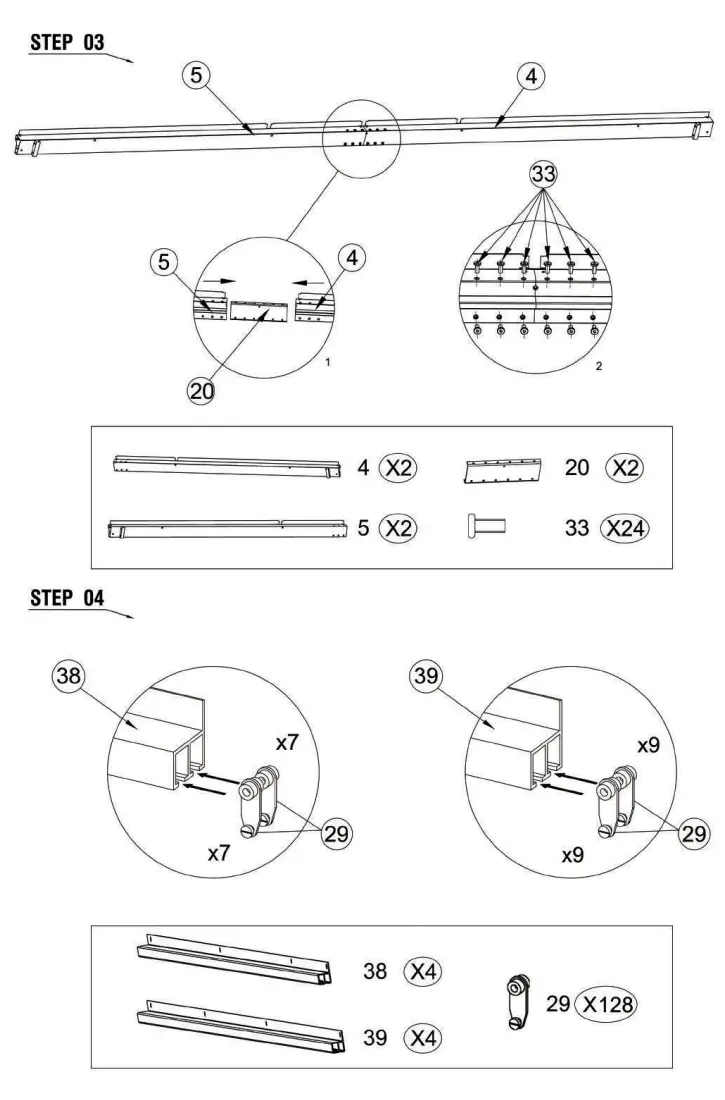 STEP 03

5

4

5

4

20

1

33

2

4 X2

20 X2

5 X2

33 X24

STEP 04

38

x7

29

x7

39

x9

29

x9

38 X4

39 X4

29 X128