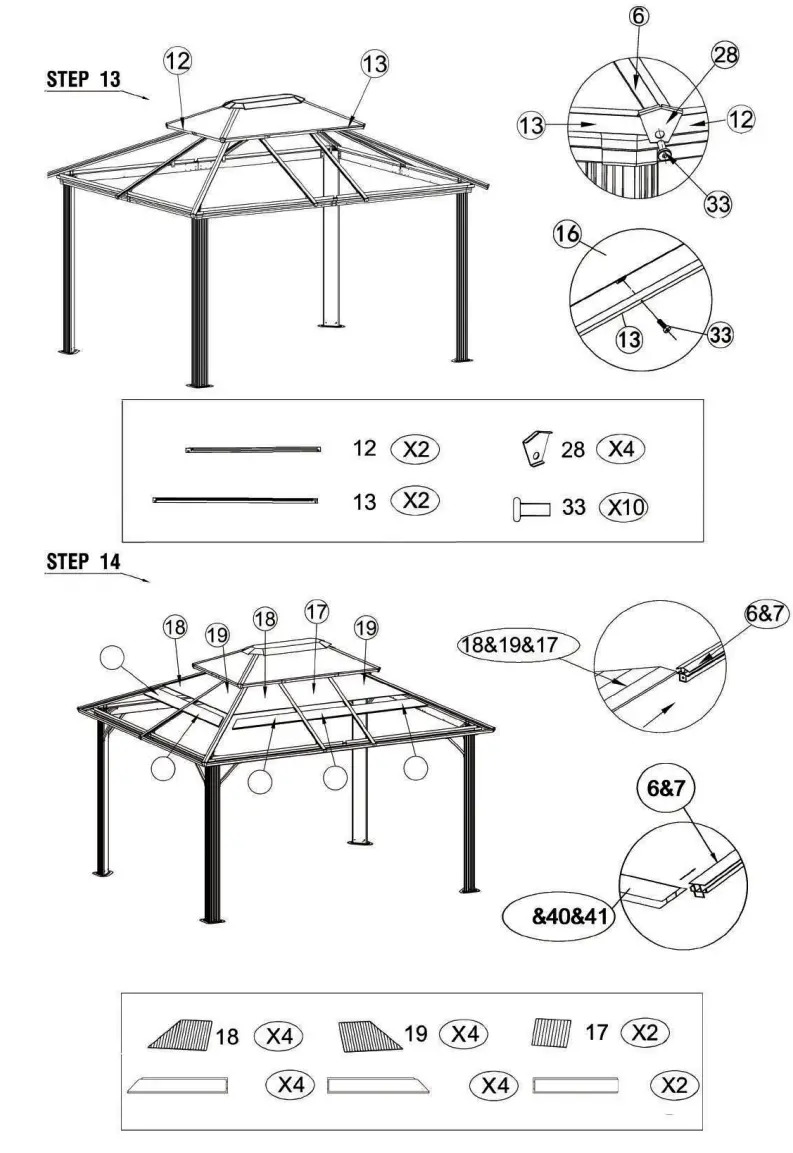 STEP 13

12

13

6

28

13

12

33

16

13

33

12 X2

13 X2

28 X4

33 X10

STEP 14

18

19

18

17

19

18&19&17

6&7

6&7

&40&41

18 X4

19 X4

17 X2

X4

X4

X2