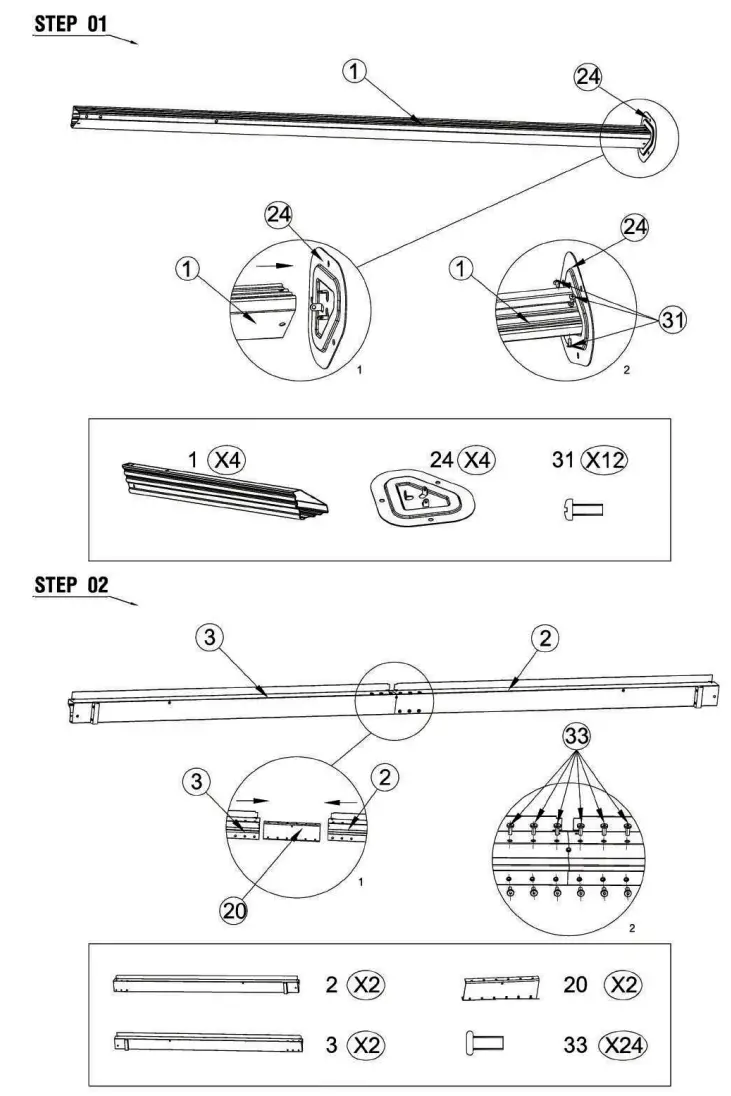 STEP 01

1

24

24

1

1

24

1

31

2

1 X4

24 X4

31 X12

STEP 02

3

2

3

2

20

1

33

2

2 X2

20 X2

3 X2

33 X24