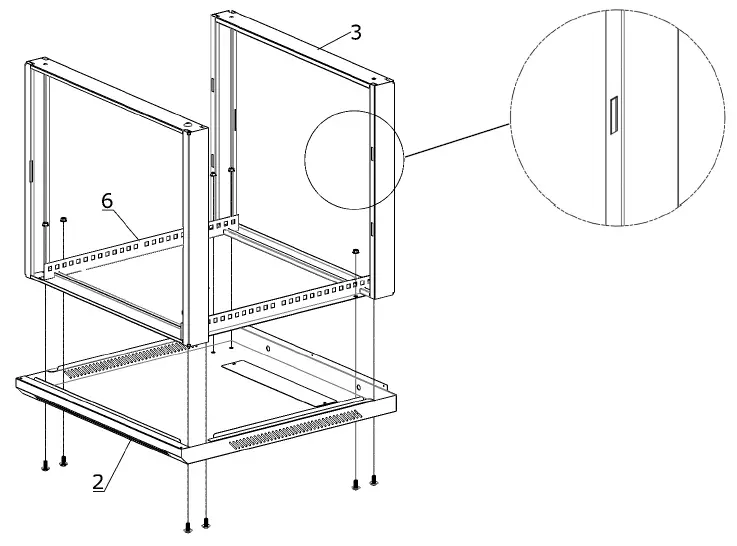 3

6

2