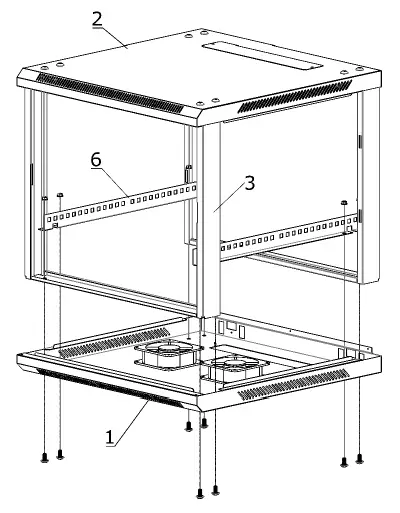 2
6
3
1