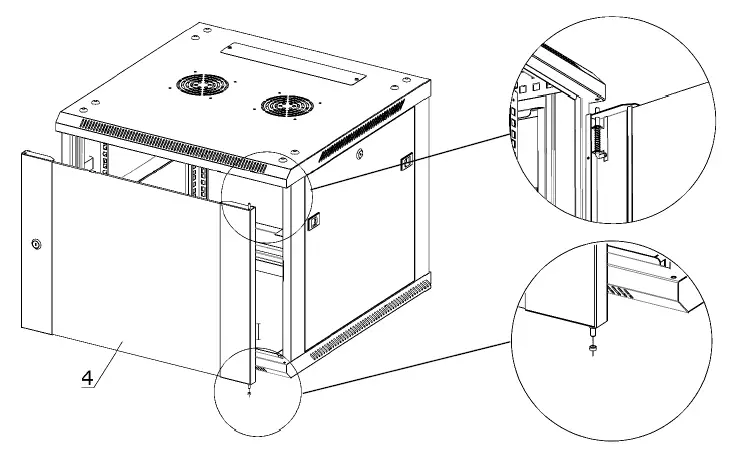 4