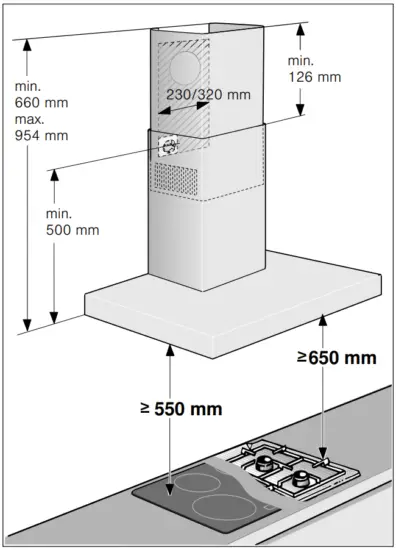 min.
660 mm
max.
954 mm

230/320 mm

min.
126 mm

min.
500 mm

≥650 mm

≥ 550 mm