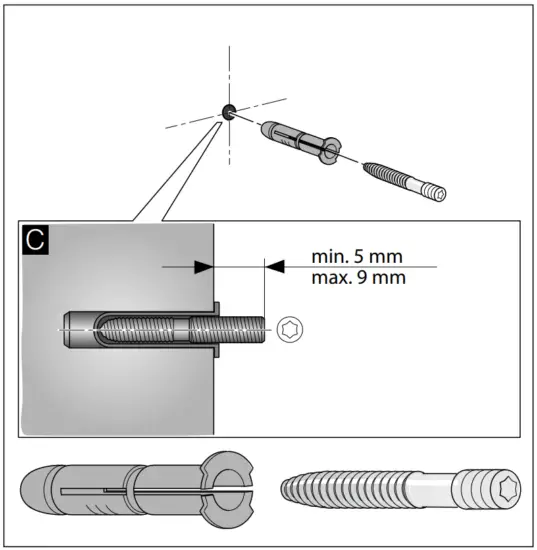 C

min. 5 mm
max. 9 mm