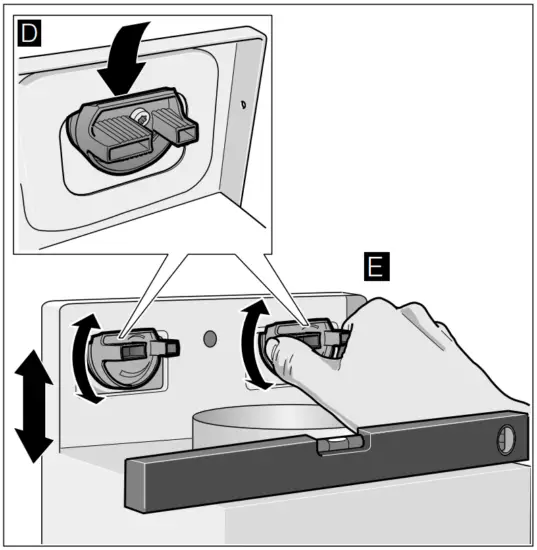 D

E