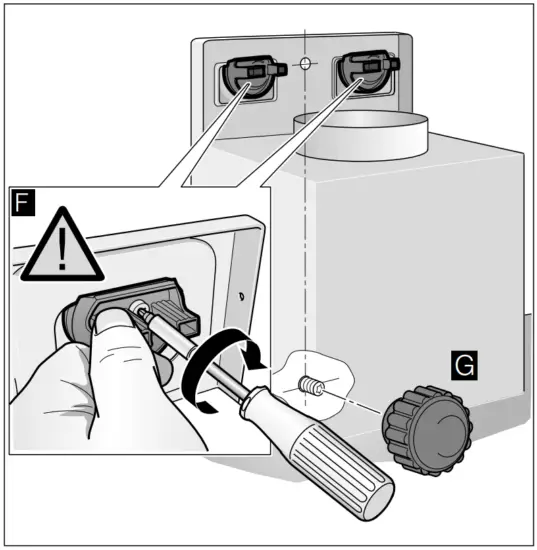 F

!

G