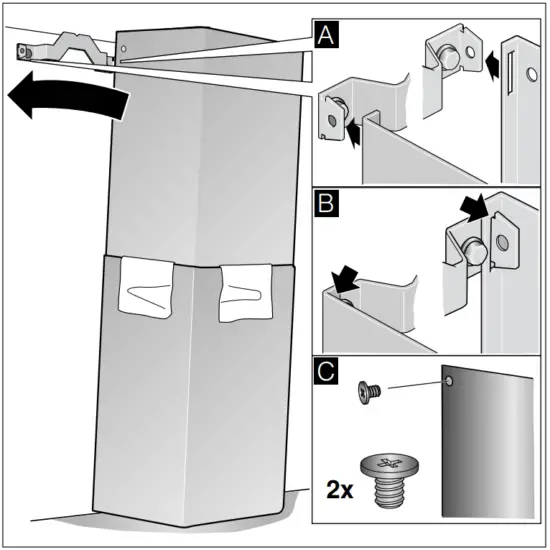 A

B

C

2x