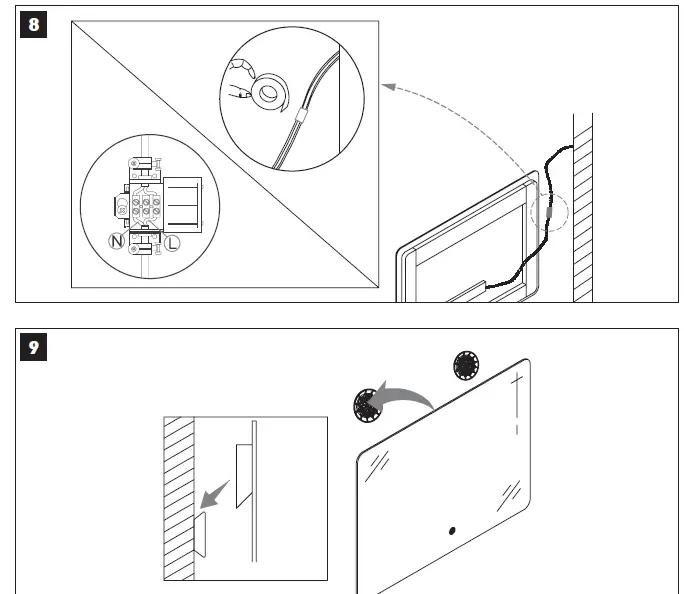 8

N L

9