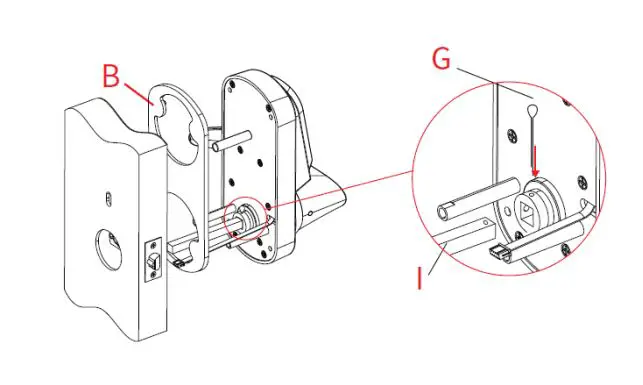 B
G
I