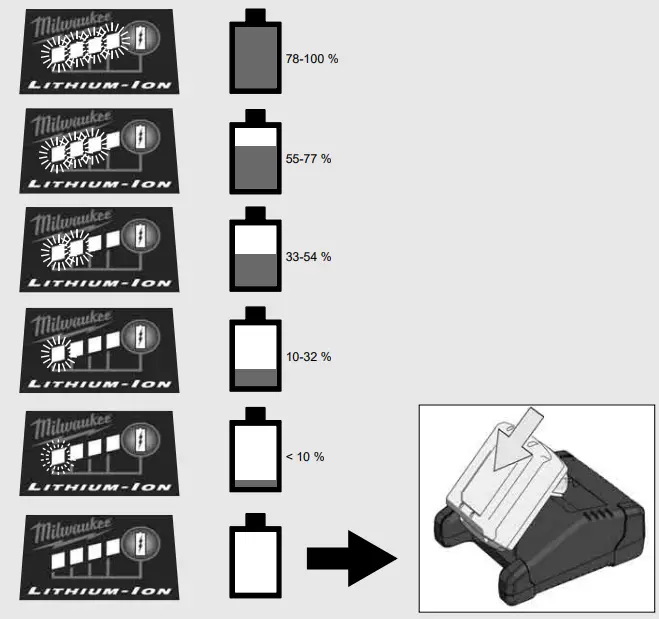 Milwaukee
LITHIUM-ION
78-100 %

Milwaukee
LITHIUM-ION
55-77 %

Milwaukee
LITHIUM-ION
33-54 %

Milwaukee
LITHIUM-ION
10-32 %

Milwaukee
LITHIUM-ION
< 10 %

Milwaukee
LITHIUM-ION