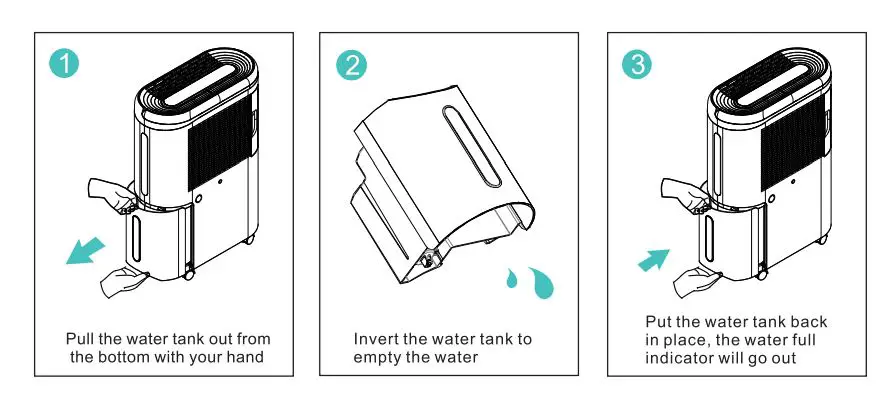 1

Pull the water tank out from the bottom with your hand

2

Invert the water tank to empty the water

3

Put the water tank back in place, the water full indicator will go out