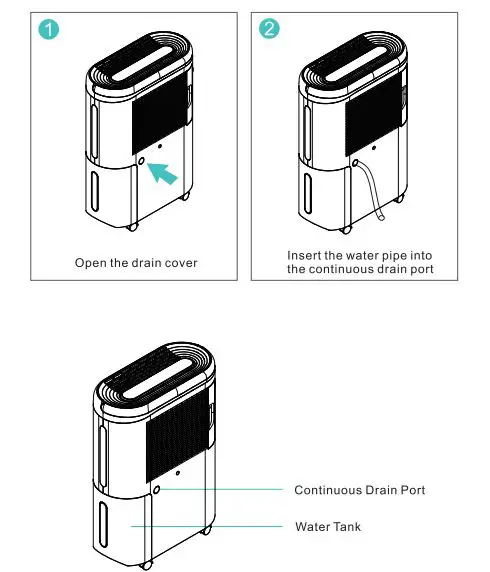 1

Open the drain cover

2

Insert the water pipe into the continuous drain port

Continuous Drain Port

Water Tank