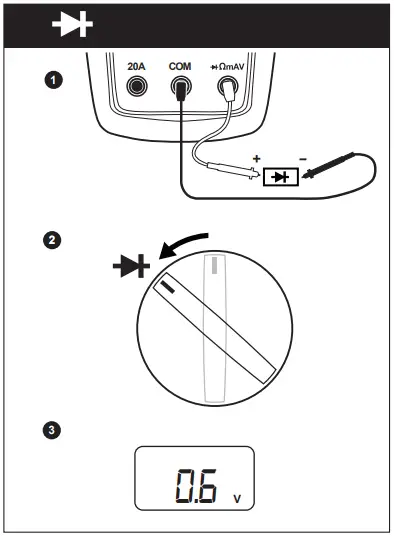 1

20A COM ΩmAV

+ −

2

3

0.6 V