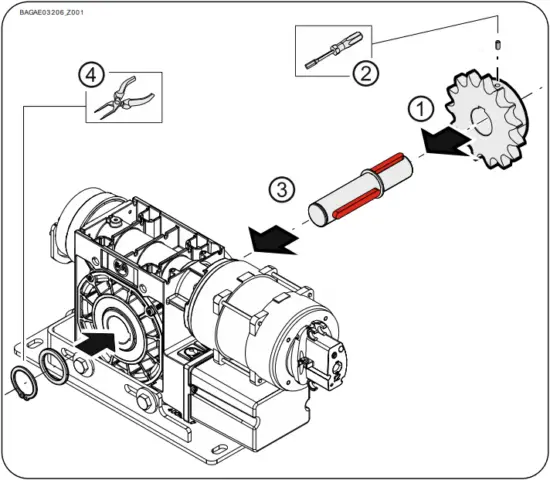 BAGAE03206_Z001

4

2

1

3