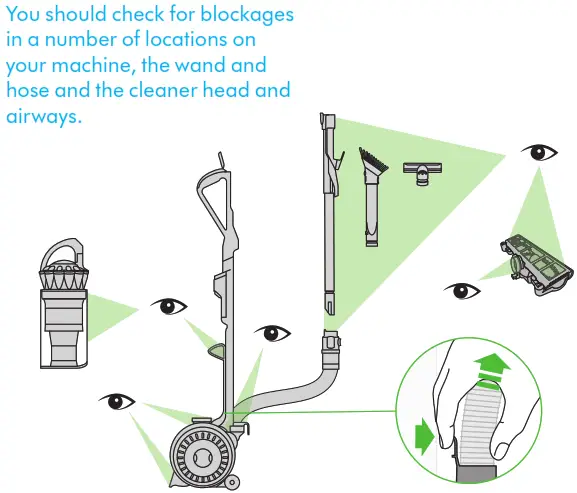 You should check for blockages in a number of locations on your machine, the wand and hose and the cleaner head and airways.