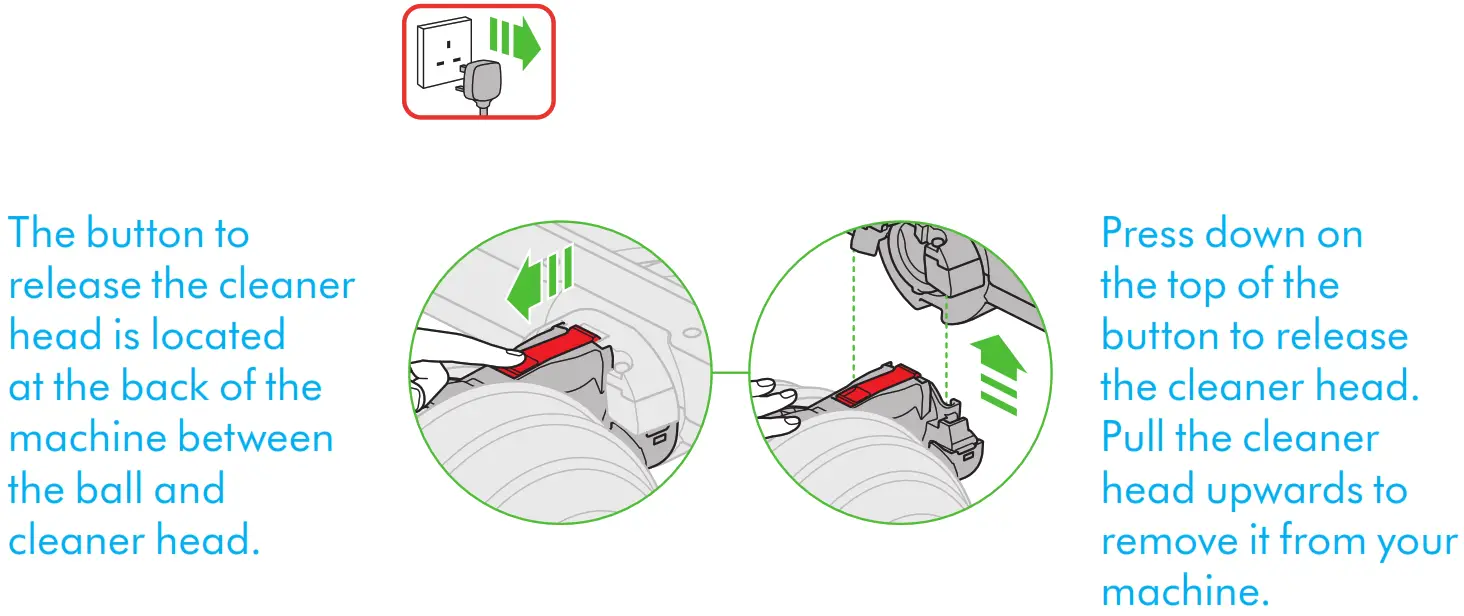 The button to release the cleaner head is located at the back of the machine between the ball and cleaner head.

Press down on the top of the button to release the cleaner head. Pull the cleaner head upwards to remove it from your machine.