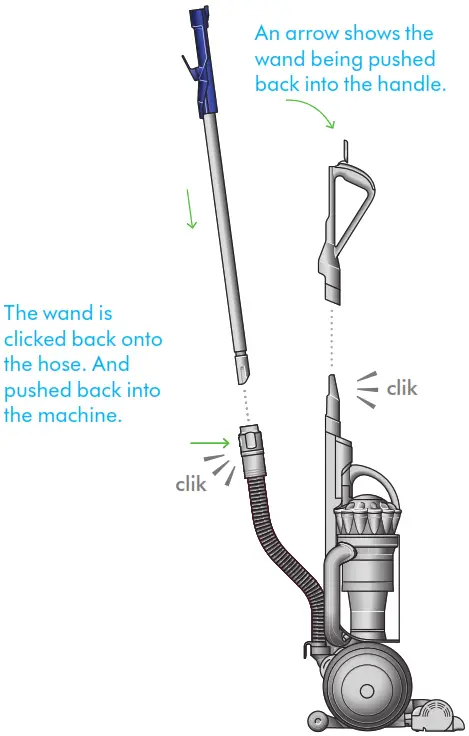 An arrow shows the wand being pushed back into the handle.

The wand is clicked back onto the hose. And pushed back into the machine.

clik

clik