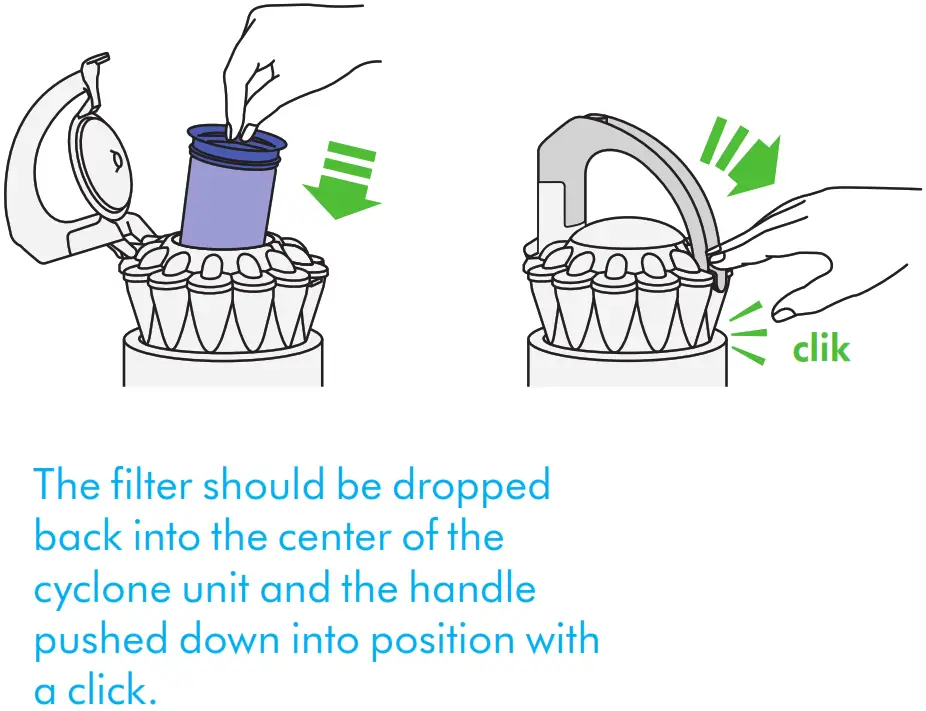 clik

The filter should be dropped back into the center of the cyclone unit and the handle pushed down into position with a click.