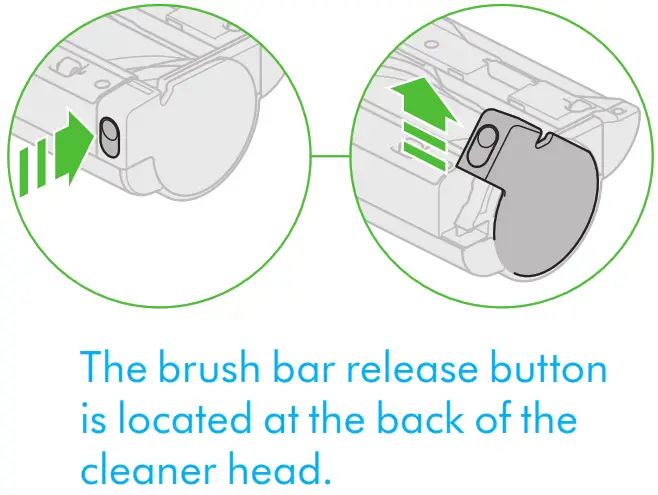 The brush bar release button is located at the back of the cleaner head.