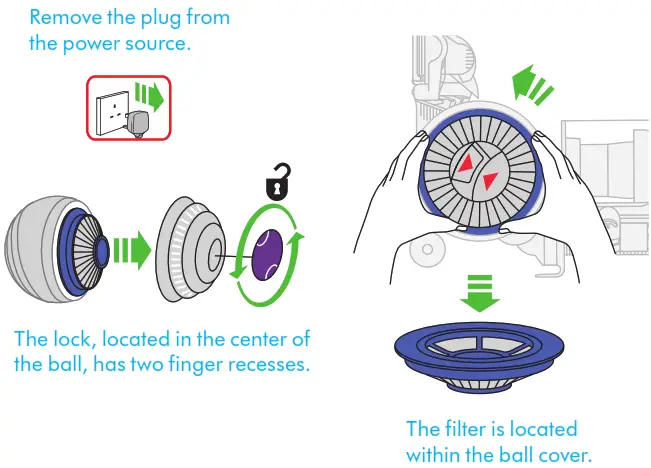 Remove the plug from the power source.

The lock, located in the center of the ball, has two finger recesses.

The filter is located within the ball cover.