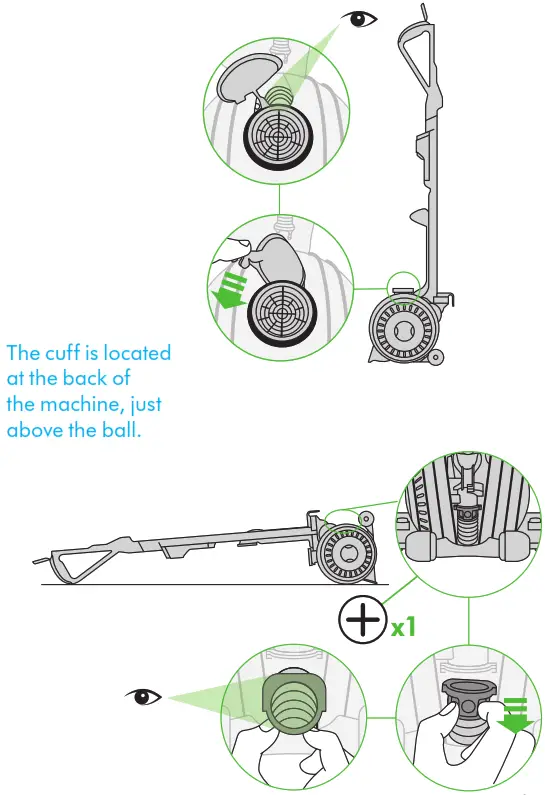 The cuff is located at the back of the machine, just above the ball.

x1