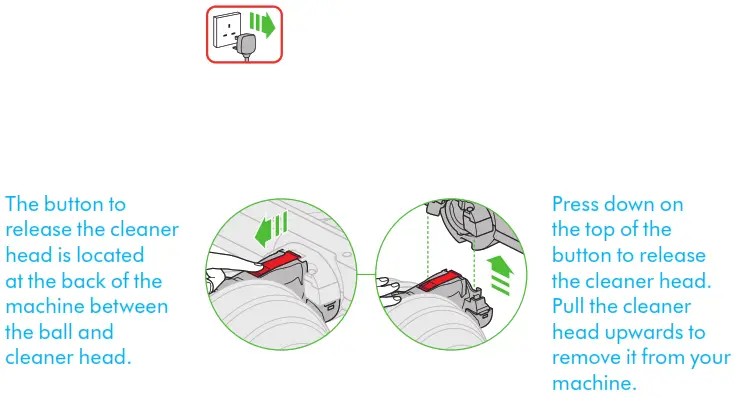 The button to release the cleaner head is located at the back of the machine between the ball and cleaner head.

Press down on the top of the button to release the cleaner head. Pull the cleaner head upwards to remove it from your machine.