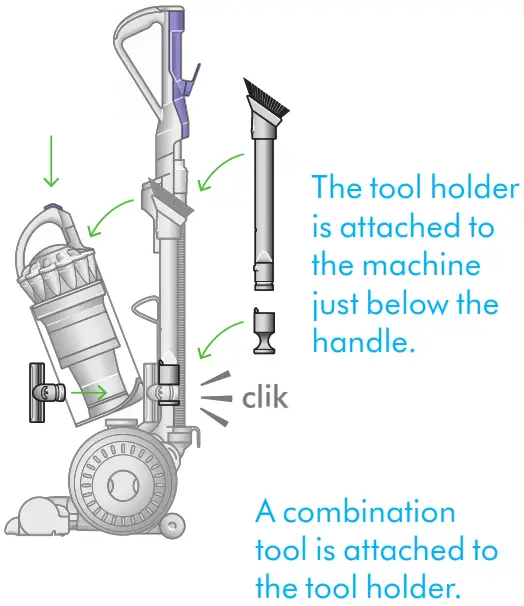 The tool holder is attached to the machine just below the handle.

clik

A combination tool is attached to the tool holder.